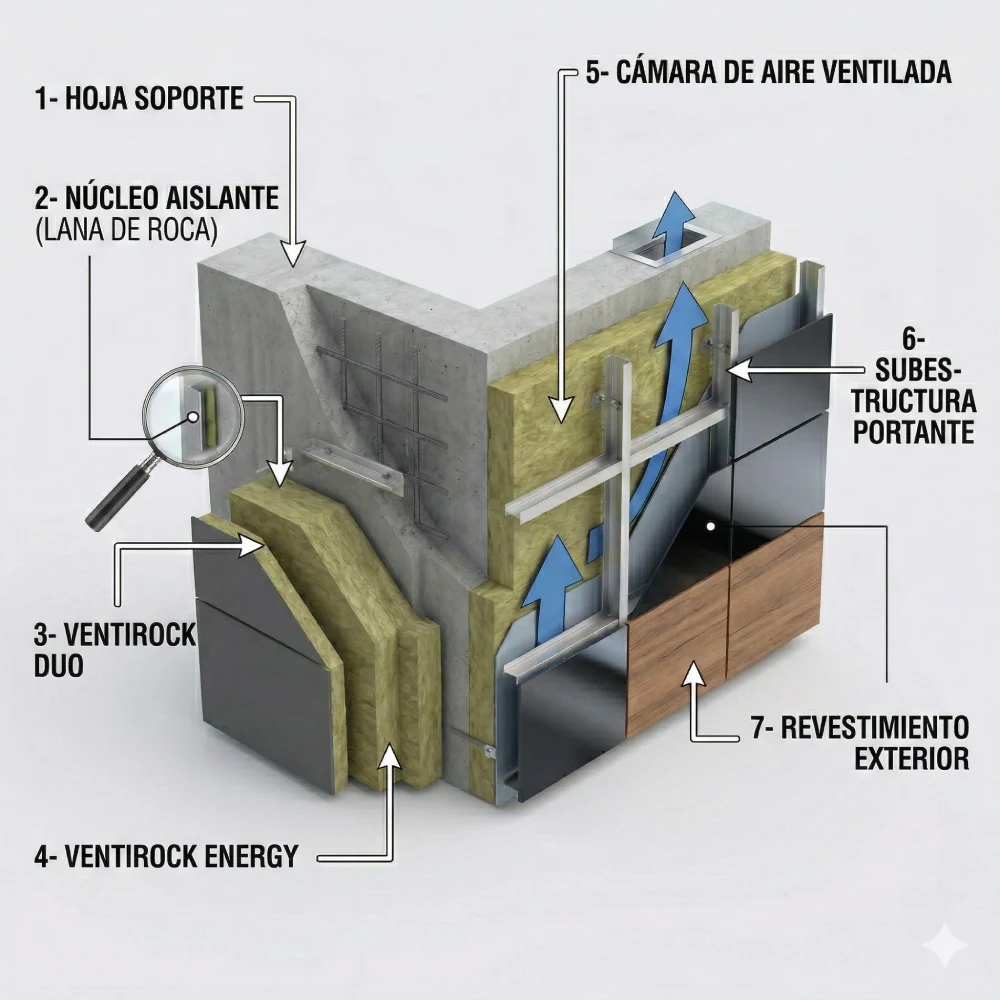 1- HOJA SOPORTE

2- NÚCLEO AISLANTE (LANA DE ROCA)

3- VENTIROCK DUO

4- VENTIROCK ENERGY

5- CÁMARA DE AIRE VENTILADA

6- SUBESTRUCTURA PORTANTE

7- REVESTIMIENTO EXTERIOR